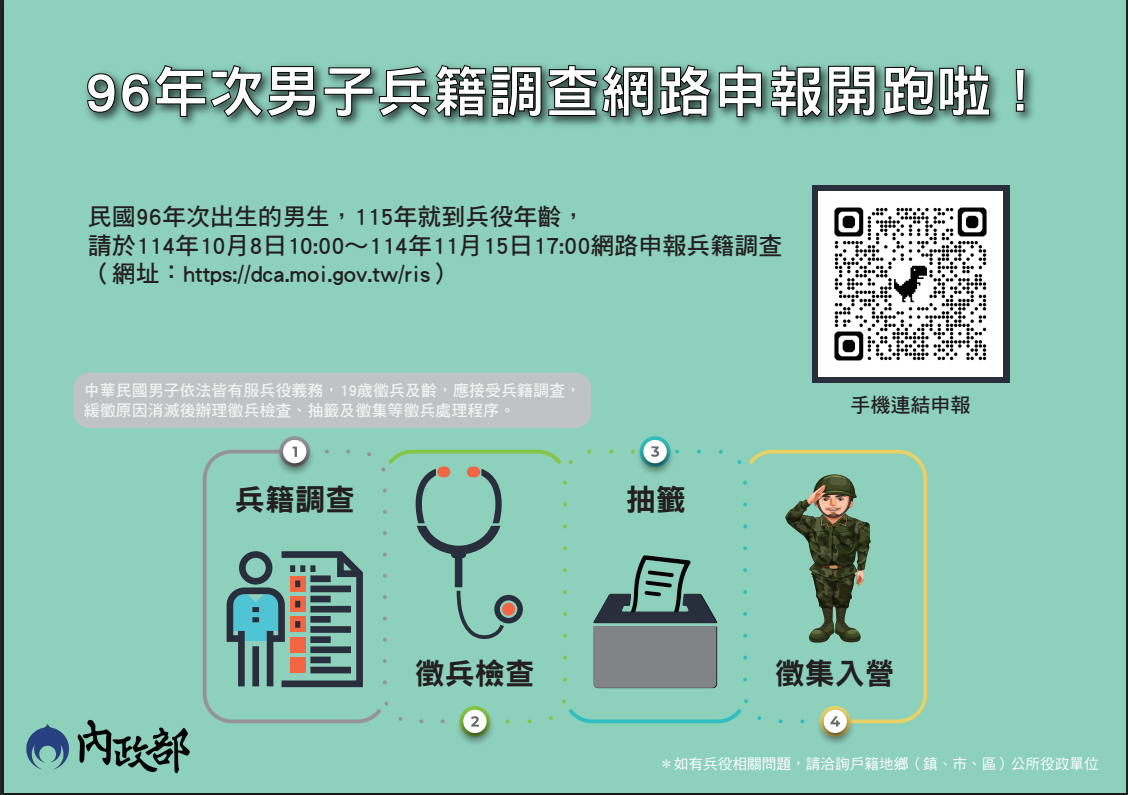 96年次男子兵籍調查網路申報開跑啦！

民國96年次出生的男生，115年就到兵役年齡，
請於114年10月8日10:00～114年11月15日17:00網路申報兵籍調查
（網址：https://dca.moi.gov.tw/ris）

手機連結申報

中華民國男子依法皆有服兵役義務，19歲徵兵及齡，應接受兵籍調查，緩徵原因消滅後辦理徵兵檢查、抽籤及徵集等徵兵處理程序。

1
兵籍調查

2
徵兵檢查

3
抽籤

4
徵集入營

內政部

＊如有兵役相關問題，請洽詢戶籍地鄉（鎮、市、區）公所役政單位